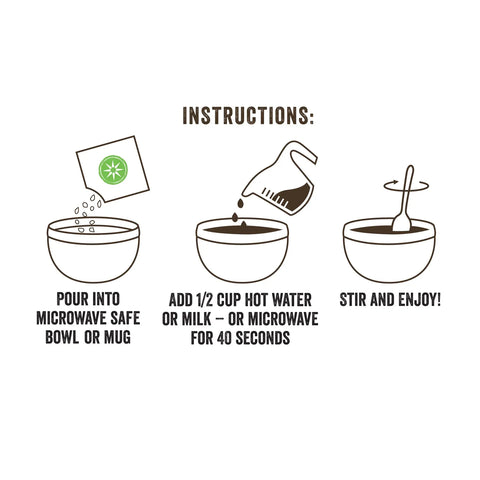 INSTRUCTIONS:

POUR INTO MICROWAVE SAFE BOWL OR MUG

ADD 1/2 CUP HOT WATER OR MILK – OR MICROWAVE FOR 40 SECONDS

STIR AND ENJOY!