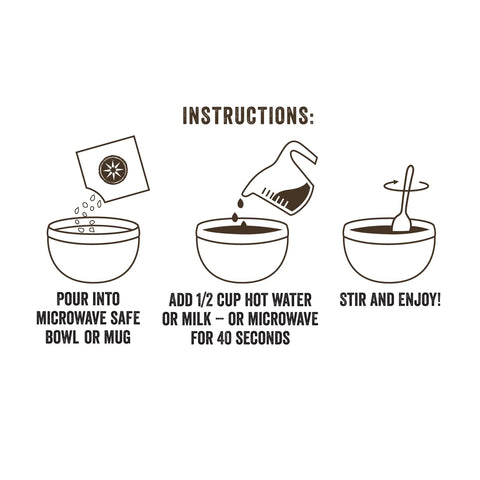 INSTRUCTIONS:

POUR INTO MICROWAVE SAFE BOWL OR MUG

ADD 1/2 CUP HOT WATER OR MILK – OR MICROWAVE FOR 40 SECONDS

STIR AND ENJOY!