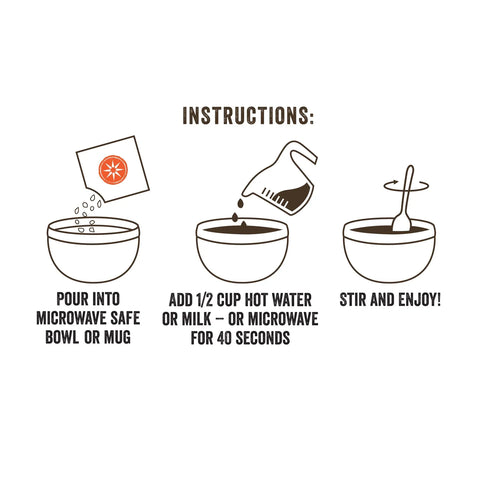 INSTRUCTIONS:

POUR INTO MICROWAVE SAFE BOWL OR MUG

ADD 1/2 CUP HOT WATER OR MILK – OR MICROWAVE FOR 40 SECONDS

STIR AND ENJOY!