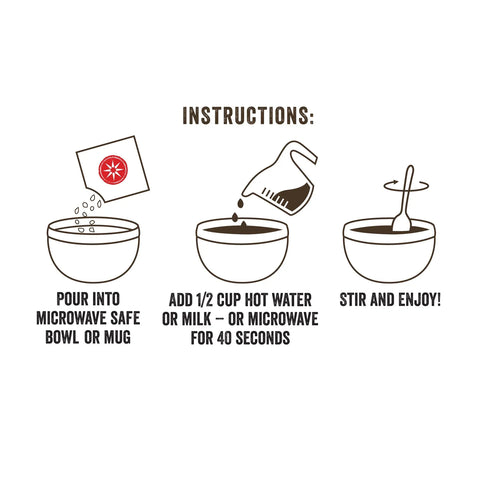 INSTRUCTIONS:

POUR INTO MICROWAVE SAFE BOWL OR MUG

ADD 1/2 CUP HOT WATER OR MILK – OR MICROWAVE FOR 40 SECONDS

STIR AND ENJOY!