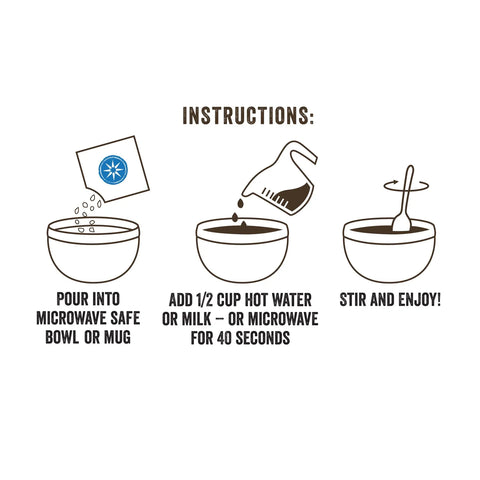 INSTRUCTIONS:

POUR INTO MICROWAVE SAFE BOWL OR MUG

ADD 1/2 CUP HOT WATER OR MILK – OR MICROWAVE FOR 40 SECONDS

STIR AND ENJOY!