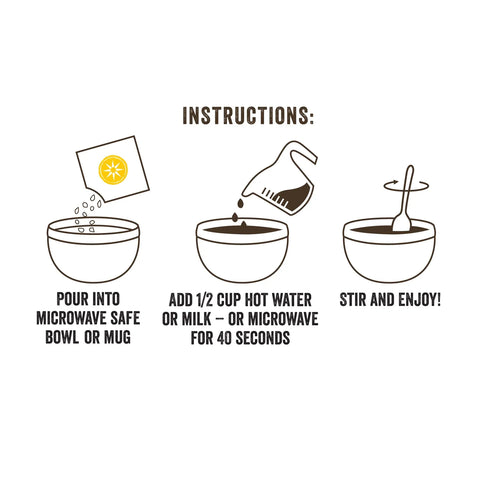 INSTRUCTIONS:

POUR INTO MICROWAVE SAFE BOWL OR MUG

ADD 1/2 CUP HOT WATER OR MILK – OR MICROWAVE FOR 40 SECONDS

STIR AND ENJOY!