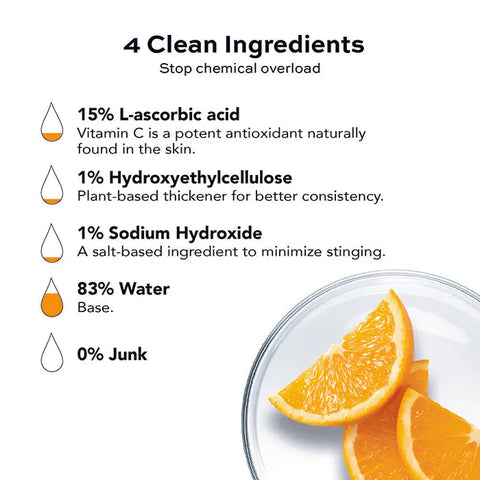 4 Clean Ingredients
Stop chemical overload

15% L-ascorbic acid
Vitamin C is a potent antioxidant naturally found in the skin.

1% Hydroxyethylcellulose
Plant-based thickener for better consistency.

1% Sodium Hydroxide
A salt-based ingredient to minimize stinging.

83% Water
Base.

0% Junk