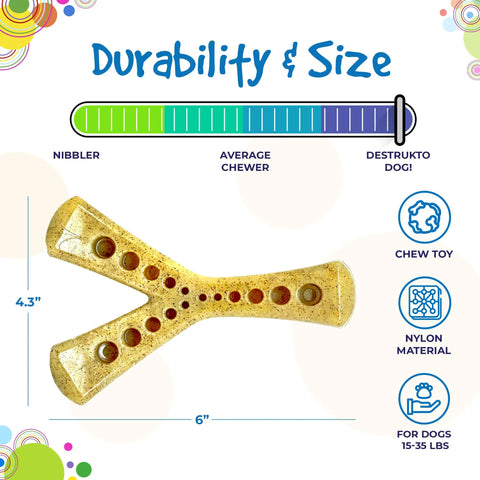 Durability & Size

NIBBLER

AVERAGE CHEWER

DESTRUKTO DOG!

4.3"

6"

CHEW TOY

NYLON MATERIAL

FOR DOGS 15-35 LBS