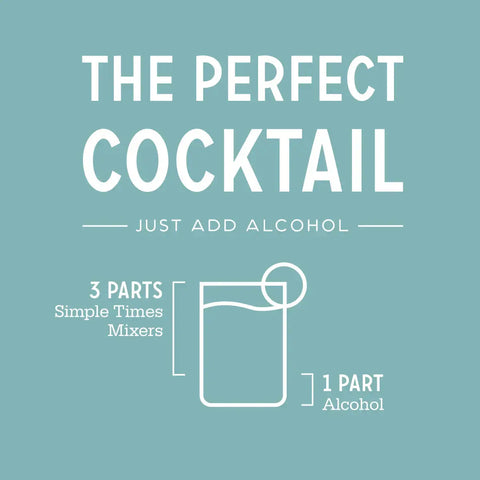 THE PERFECT COCKTAIL

JUST ADD ALCOHOL

3 PARTS
Simple Times Mixers

1 PART
Alcohol