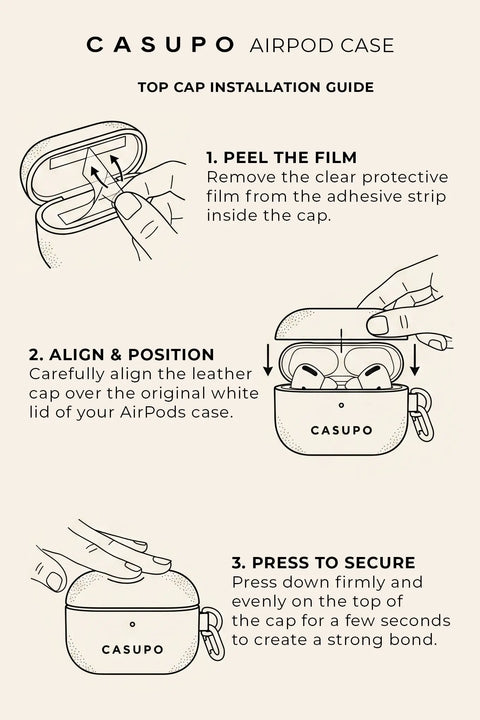 CASUPO AIRPOD CASE

TOP CAP INSTALLATION GUIDE

1. PEEL THE FILM
Remove the clear protective film from the adhesive strip inside the cap.

2. ALIGN & POSITION
Carefully align the leather cap over the original white lid of your AirPods case.

CASUPO

3. PRESS TO SECURE
Press down firmly and evenly on the top of the cap for a few seconds to create a strong bond.

CASUPO