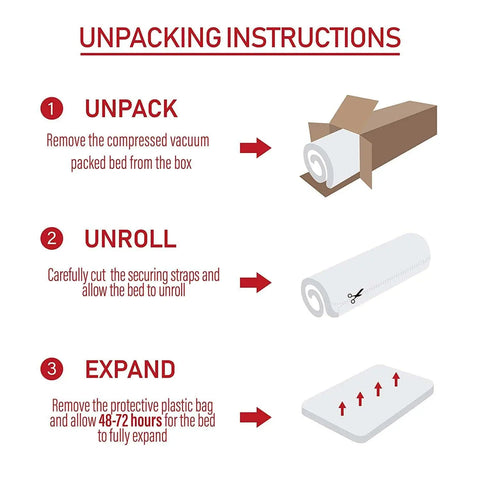 UNPACKING INSTRUCTIONS

1 UNPACK

Remove the compressed vacuum packed bed from the box

2 UNROLL

Carefully cut the securing straps and allow the bed to unroll

3 EXPAND

Remove the protective plastic bag and allow 48-72 hours for the bed to fully expand