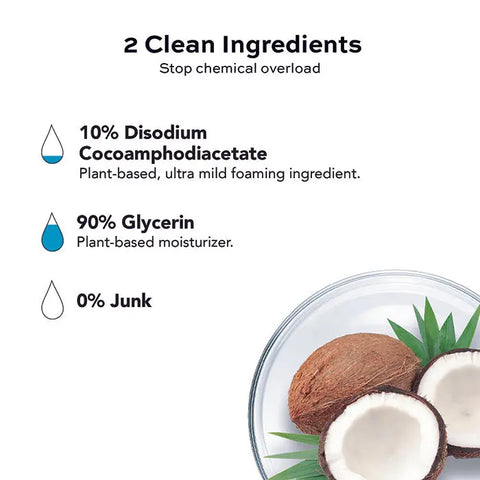 2 Clean Ingredients
Stop chemical overload

10% Disodium Cocoamphodiacetate
Plant-based, ultra mild foaming ingredient.

90% Glycerin
Plant-based moisturizer.

0% Junk