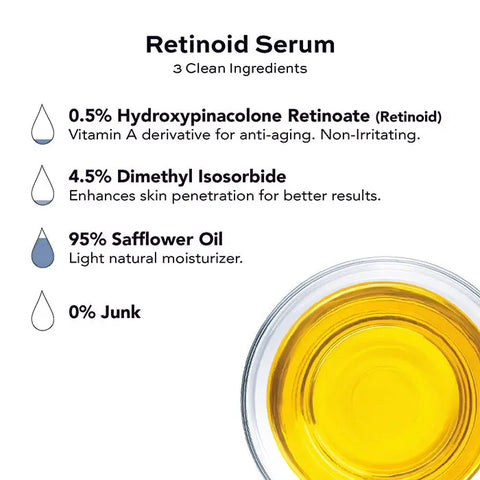 Retinoid Serum
3 Clean Ingredients

0.5% Hydroxypinacolone Retinoate (Retinoid)
Vitamin A derivative for anti-aging. Non-Irritating.

4.5% Dimethyl Isosorbide
Enhances skin penetration for better results.

95% Safflower Oil
Light natural moisturizer.

0% Junk