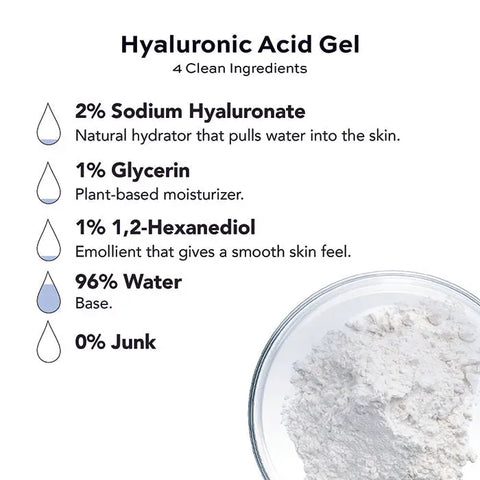 Hyaluronic Acid Gel
4 Clean Ingredients

2% Sodium Hyaluronate
Natural hydrator that pulls water into the skin.

1% Glycerin
Plant-based moisturizer.

1% 1,2-Hexanediol
Emollient that gives a smooth skin feel.

96% Water
Base.

0% Junk