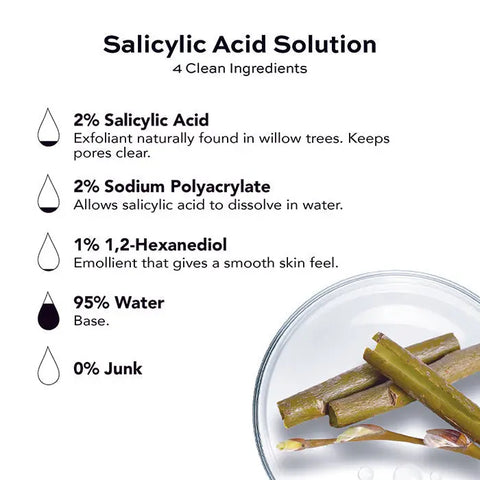 Salicylic Acid Solution
4 Clean Ingredients

2% Salicylic Acid
Exfoliant naturally found in willow trees. Keeps pores clear.

2% Sodium Polyacrylate
Allows salicylic acid to dissolve in water.

1% 1,2-Hexanediol
Emollient that gives a smooth skin feel.

95% Water
Base.

0% Junk