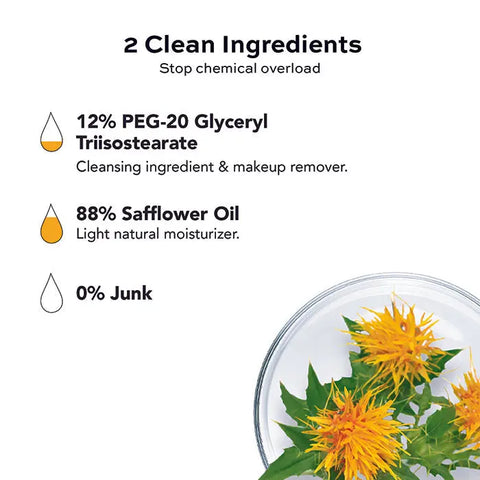 2 Clean Ingredients
Stop chemical overload

12% PEG-20 Glyceryl Triisostearate
Cleansing ingredient & makeup remover.

88% Safflower Oil
Light natural moisturizer.

0% Junk