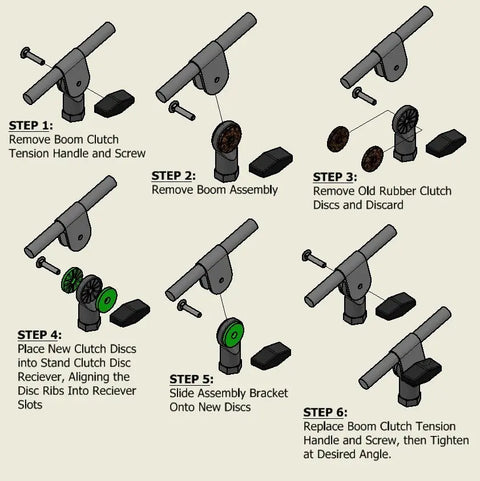 STEP 1:
Remove Boom Clutch Tension Handle and Screw

STEP 2:
Remove Boom Assembly

STEP 3:
Remove Old Rubber Clutch Discs and Discard

STEP 4:
Place New Clutch Discs into Stand Clutch Disc Reciever, Aligning the Disc Ribs Into Reciever Slots

STEP 5:
Slide Assembly Bracket Onto New Discs

STEP 6:
Replace Boom Clutch Tension Handle and Screw, then Tighten at Desired Angle.