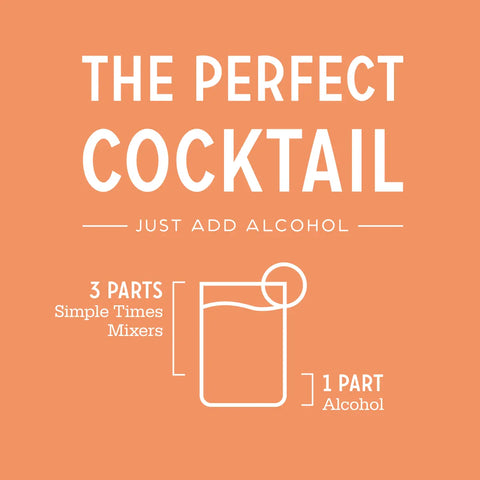 THE PERFECT COCKTAIL

JUST ADD ALCOHOL

3 PARTS
Simple Times Mixers

1 PART
Alcohol