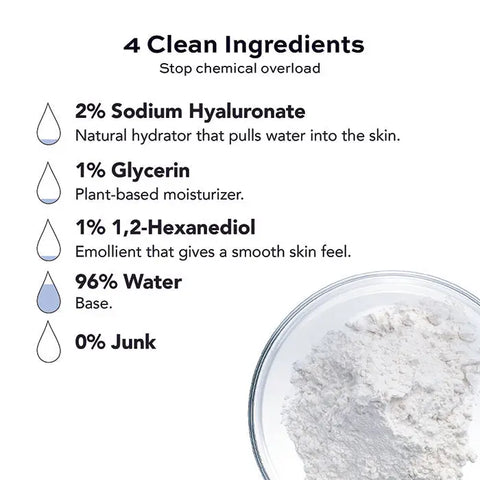 4 Clean Ingredients
Stop chemical overload

2% Sodium Hyaluronate
Natural hydrator that pulls water into the skin.

1% Glycerin
Plant-based moisturizer.

1% 1,2-Hexanediol
Emollient that gives a smooth skin feel.

96% Water
Base.

0% Junk