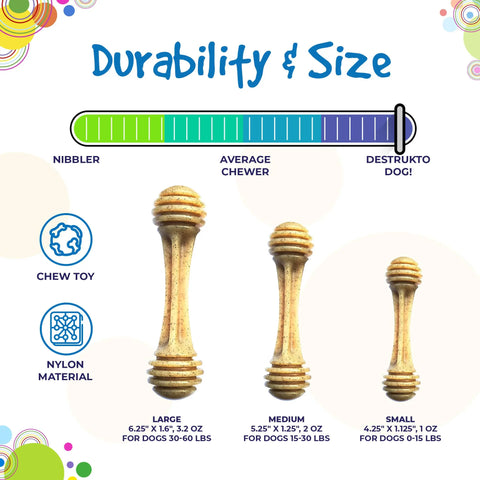 Durability & Size

NIBBLER

AVERAGE CHEWER

DESTRUKTO DOG!

CHEW TOY

NYLON MATERIAL

LARGE
6.25" X 1.6", 3.2 OZ
FOR DOGS 30-60 LBS

MEDIUM
5.25" X 1.25", 2 OZ
FOR DOGS 15-30 LBS

SMALL
4.25" X 1.125", 1 OZ
FOR DOGS 0-15 LBS