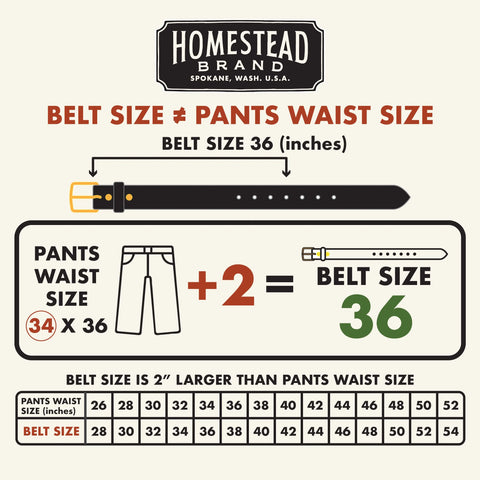 HOMESTEAD
BRAND
SPOKANE, WASH. U.S.A.

BELT SIZE ≠ PANTS WAIST SIZE

BELT SIZE 36 (inches)

PANTS WAIST SIZE
34 X 36

+2 =

BELT SIZE 36

BELT SIZE IS 2" LARGER THAN PANTS WAIST SIZE

| PANTS WAIST SIZE (inches) | 26 | 28 | 30 | 32 | 34 | 36 | 38 | 40 | 42 | 44 | 46 | 48 | 50 | 52 |
|---|---|---|---|---|---|---|---|---|---|---|---|---|---|---|
| BELT SIZE | 28 | 30 | 32 | 34 | 36 | 38 | 40 | 42 | 44 | 46 | 48 | 50 | 52 | 54 |