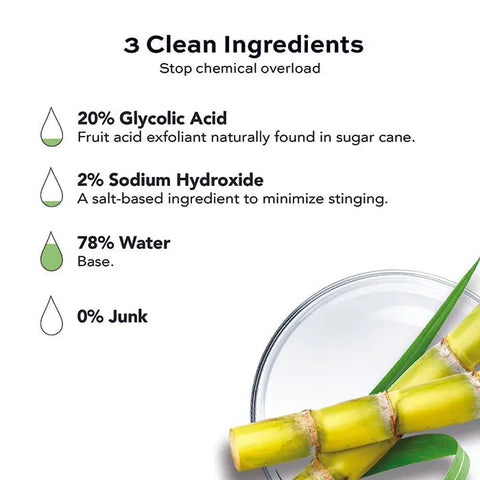 3 Clean Ingredients
Stop chemical overload

20% Glycolic Acid
Fruit acid exfoliant naturally found in sugar cane.

2% Sodium Hydroxide
A salt-based ingredient to minimize stinging.

78% Water
Base.

0% Junk