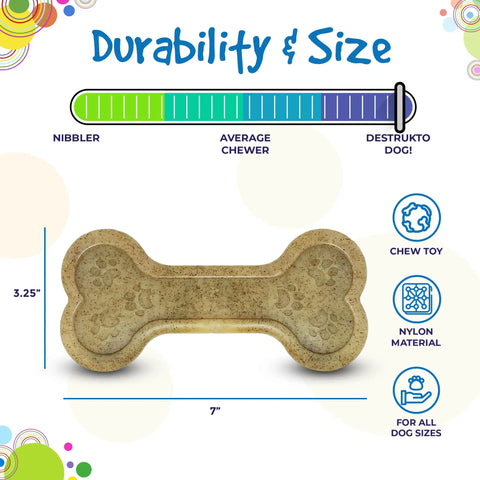 Durability & Size

NIBBLER

AVERAGE CHEWER

DESTRUKTO DOG!

3.25"

7"

CHEW TOY

NYLON MATERIAL

FOR ALL DOG SIZES