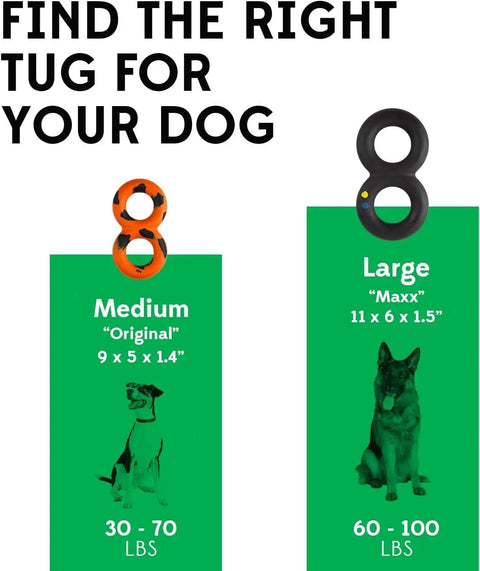 FIND THE RIGHT TUG FOR YOUR DOG

Medium
“Original”
9 x 5 x 1.4”

30 - 70
LBS

Large
“Maxx”
11 x 6 x 1.5”

60 - 100
LBS