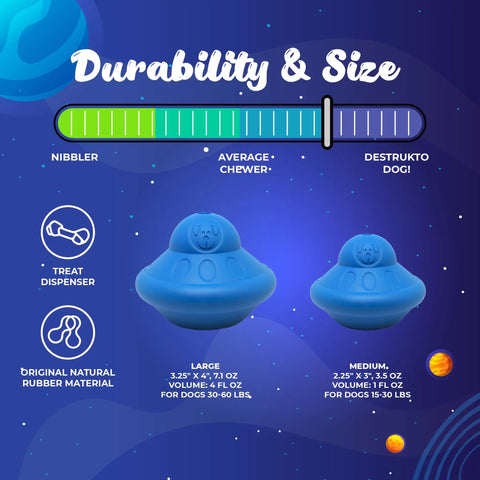 Durability & Size

NIBBLER

AVERAGE CHEWER

DESTRUKTO DOG!

TREAT DISPENSER

ORIGINAL NATURAL RUBBER MATERIAL

LARGE
3.25" X 4", 7.1 OZ
VOLUME: 4 FL OZ
FOR DOGS 30-60 LBS

MEDIUM
2.25" X 3", 3.5 OZ
VOLUME: 1 FL OZ
FOR DOGS 15-30 LBS