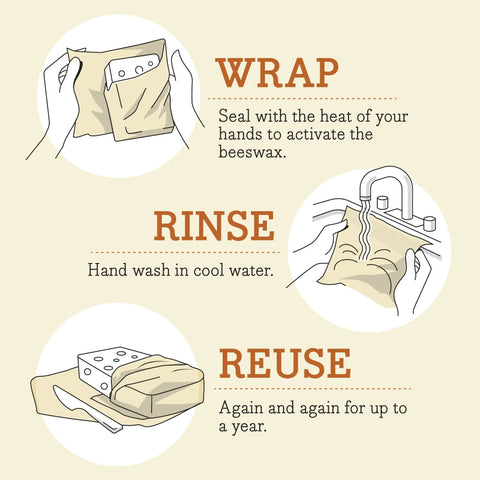 WRAP

Seal with the heat of your hands to activate the beeswax.

RINSE

Hand wash in cool water.

REUSE

Again and again for up to a year.