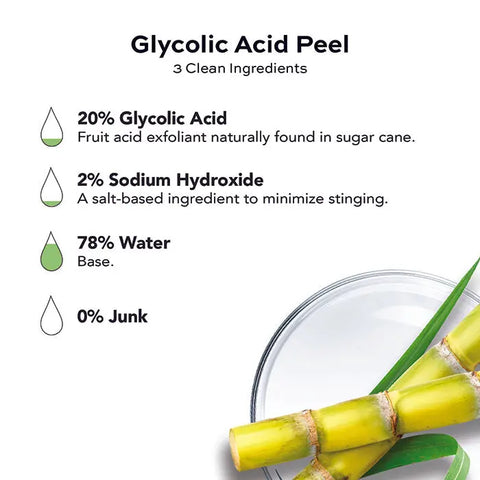 Glycolic Acid Peel
3 Clean Ingredients

20% Glycolic Acid
Fruit acid exfoliant naturally found in sugar cane.

2% Sodium Hydroxide
A salt-based ingredient to minimize stinging.

78% Water
Base.

0% Junk