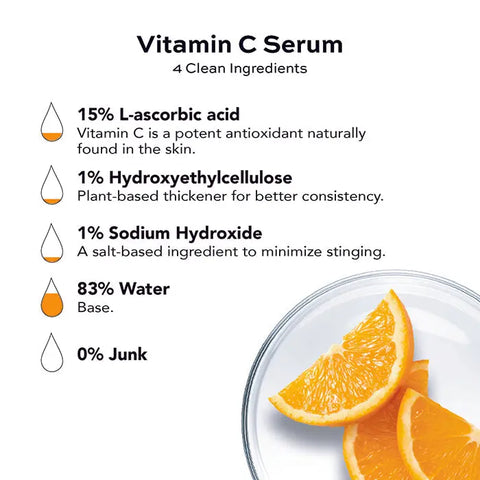 Vitamin C Serum
4 Clean Ingredients

15% L-ascorbic acid
Vitamin C is a potent antioxidant naturally found in the skin.

1% Hydroxyethylcellulose
Plant-based thickener for better consistency.

1% Sodium Hydroxide
A salt-based ingredient to minimize stinging.

83% Water
Base.

0% Junk