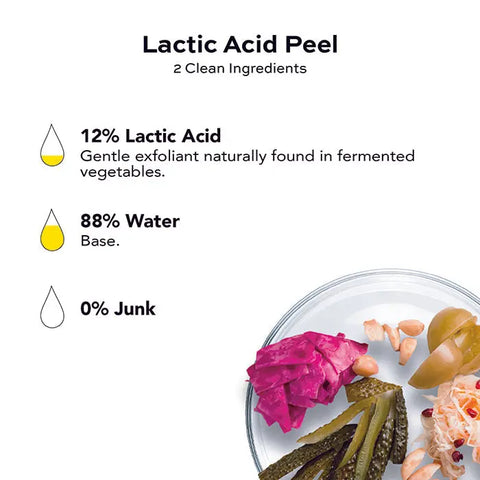 Lactic Acid Peel
2 Clean Ingredients

12% Lactic Acid
Gentle exfoliant naturally found in fermented vegetables.

88% Water
Base.

0% Junk