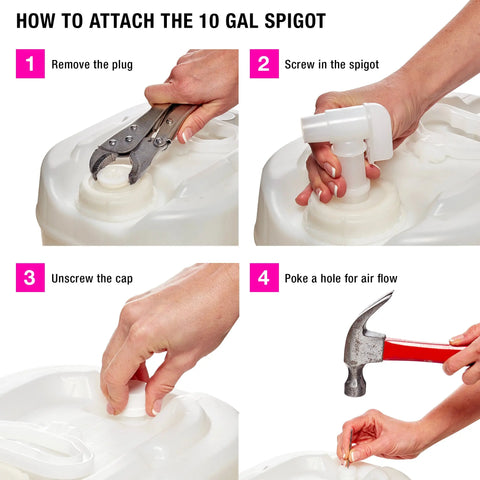 HOW TO ATTACH THE 10 GAL SPIGOT

1 Remove the plug

2 Screw in the spigot

3 Unscrew the cap

4 Poke a hole for air flow